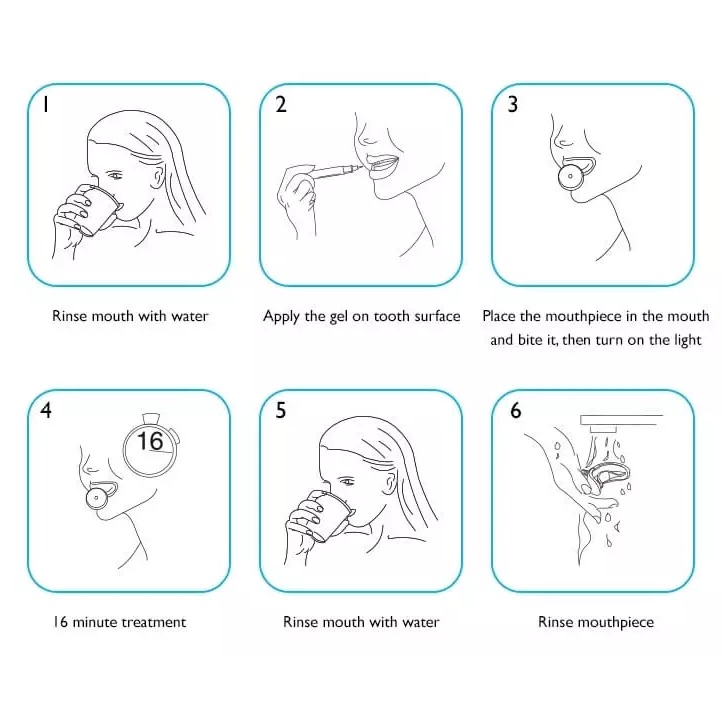 1

Rinse mouth with water

2

Apply the gel on tooth surface

3

Place the mouthpiece in the mouth and bite it, then turn on the light

4

16

16 minute treatment

5

Rinse mouth with water

6

Rinse mouthpiece