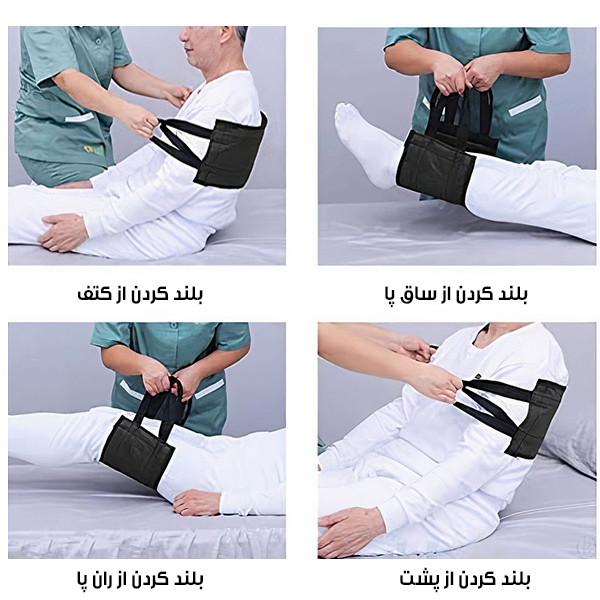 بلند کردن از ساق پا

بلند کردن از کتف

بلند کردن از پشت

بلند کردن از ران پا