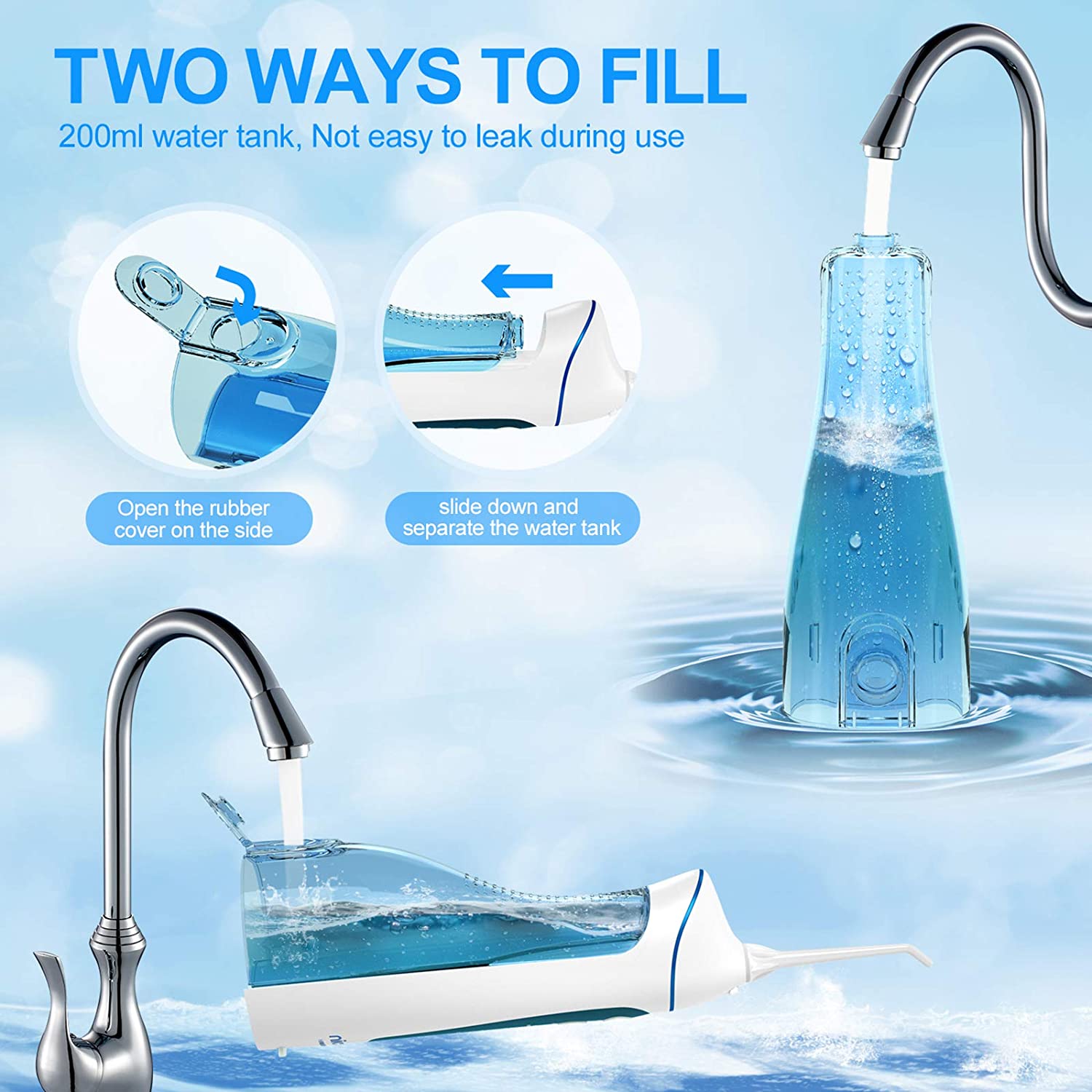 TWO WAYS TO FILL

200ml water tank, Not easy to leak during use

Open the rubber cover on the side

slide down and separate the water tank